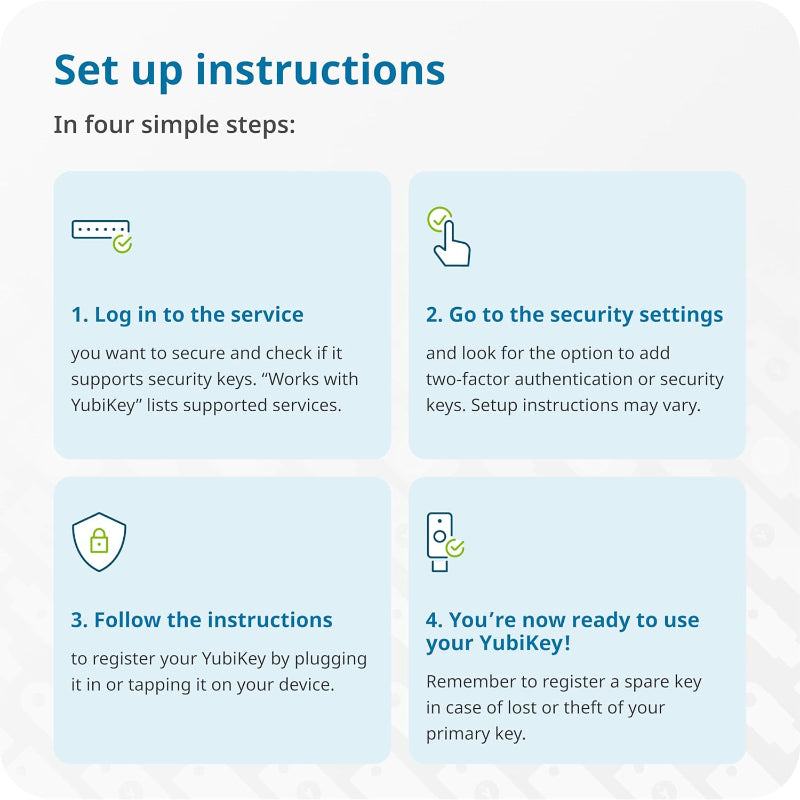 Set up instructions

In four simple steps:

1. Log in to the service

you want to secure and check if it supports security keys. “Works with YubiKey” lists supported services.

2. Go to the security settings

and look for the option to add two-factor authentication or security keys. Setup instructions may vary.

3. Follow the instructions

to register your YubiKey by plugging it in or tapping it on your device.

4. You’re now ready to use your YubiKey!

Remember to register a spare key in case of lost or theft of your primary key.